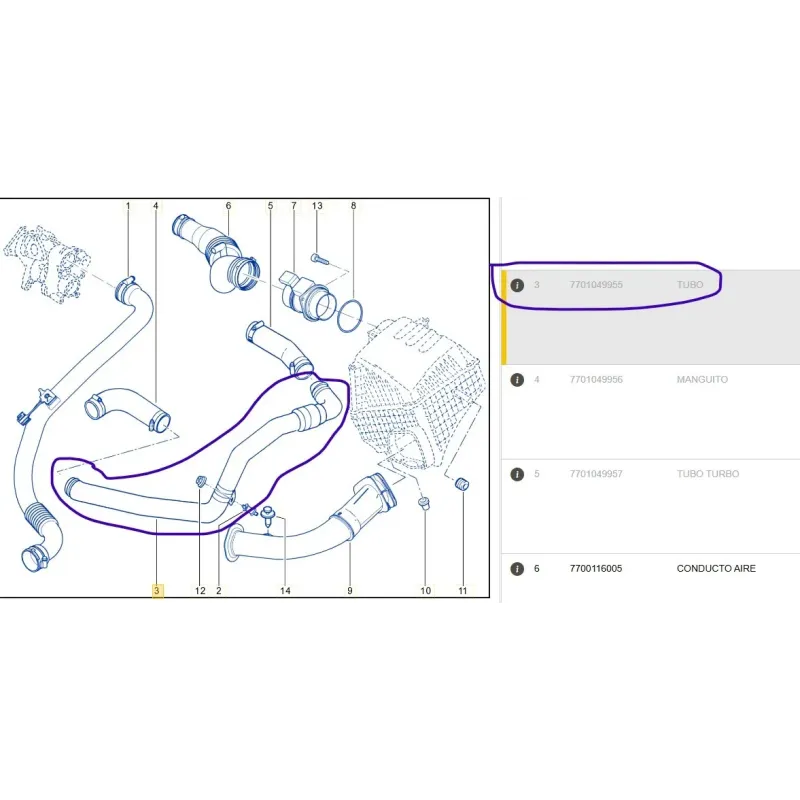 1 4 6 5 7 13 8

3 12 2 14 9 10 11

| | | | |
|---|---|---|---|
| i | 3 | 7701049955 | TUBO |
| i | 4 | 7701049956 | MANGUITO |
| i | 5 | 7701049957 | TUBO TURBO |
| i | 6 | 7700116005 | CONDUCTO AIRE |