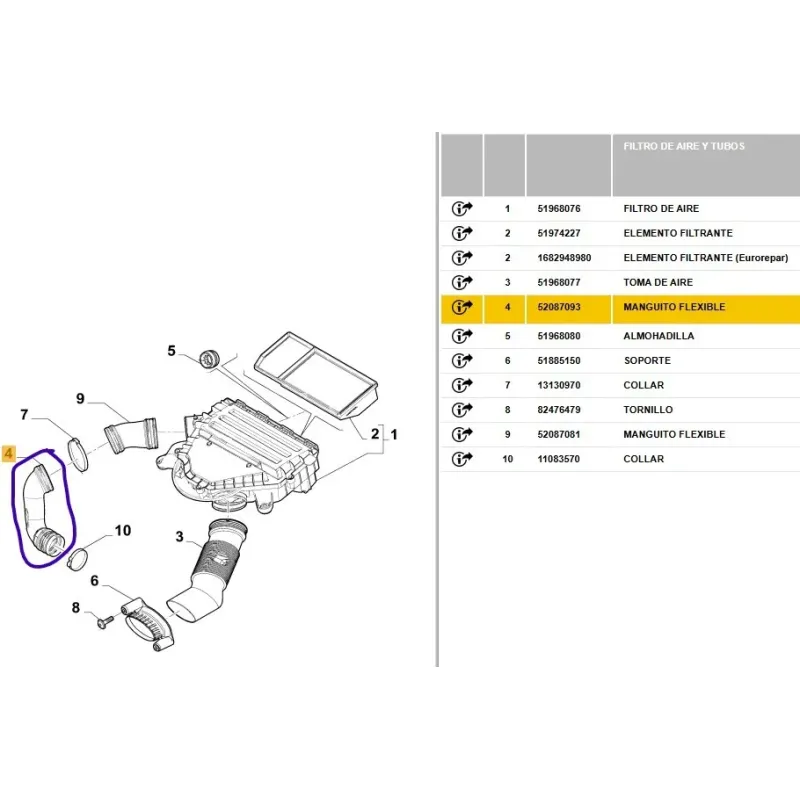 5
9
7
4
2 1
10
3
6
8

| | | | FILTRO DE AIRE Y TUBOS |
|---|---|---|---|
| | 1 | 51968076 | FILTRO DE AIRE |
| | 2 | 51974227 | ELEMENTO FILTRANTE |
| | 2 | 1682948980 | ELEMENTO FILTRANTE (Eurorepar) |
| | 3 | 51968077 | TOMA DE AIRE |
| | 4 | 52087093 | MANGUITO FLEXIBLE |
| | 5 | 51968080 | ALMOHADILLA |
| | 6 | 51885150 | SOPORTE |
| | 7 | 13130970 | COLLAR |
| | 8 | 82476479 | TORNILLO |
| | 9 | 52087081 | MANGUITO FLEXIBLE |
| | 10 | 11083570 | COLLAR |