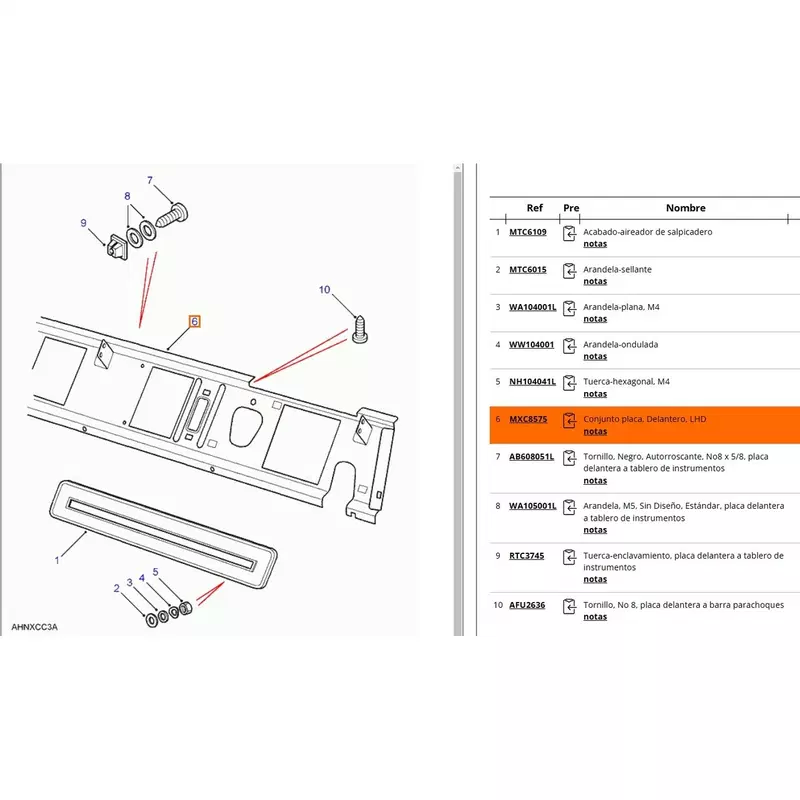 7

8

9

10

6

1

2

3

4

5

AHNXCC3A

| | Ref | Pre | Nombre |
|---|---|---|---|
| 1 | MTC6109 | | Acabado-aireador de salpicadero notas |
| 2 | MTC6015 | | Arandela-sellante notas |
| 3 | WA104001L | | Arandela-plana, M4 notas |
| 4 | WW104001 | | Arandela-ondulada notas |
| 5 | NH104041L | | Tuerca-hexagonal, M4 notas |
| 6 | MXC8575 | | Conjunto placa, Delantero, LHD notas |
| 7 | AB608051L | | Tornillo, Negro, Autorroscante, No8 x 5/8, placa delantera a tablero de instrumentos notas |
| 8 | WA105001L | | Arandela, M5, Sin Diseño, Estándar, placa delantera a tablero de instrumentos notas |
| 9 | RTC3745 | | Tuerca-enclavamiento, placa delantera a tablero de instrumentos notas |
| 10 | AFU2636 | | Tornillo, No 8, placa delantera a barra parachoques notas |