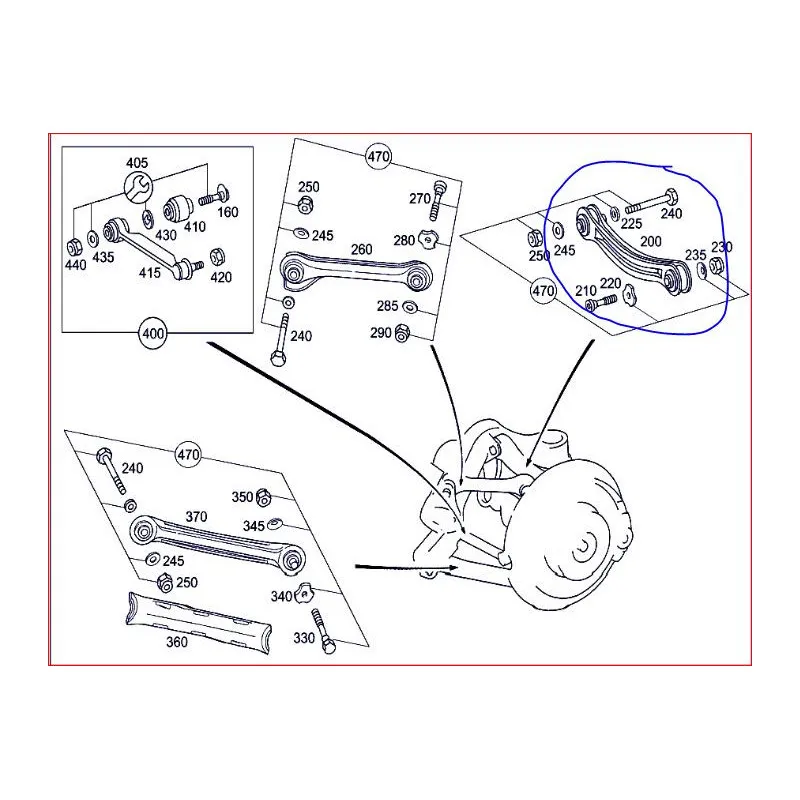 405
160
430
410
440
435
415
420
400

470
250
270
245
280
260
285
240
290

240
225
200
250
245
235
230
470
210
220

470
240
350
370
345
245
250
340
360
330