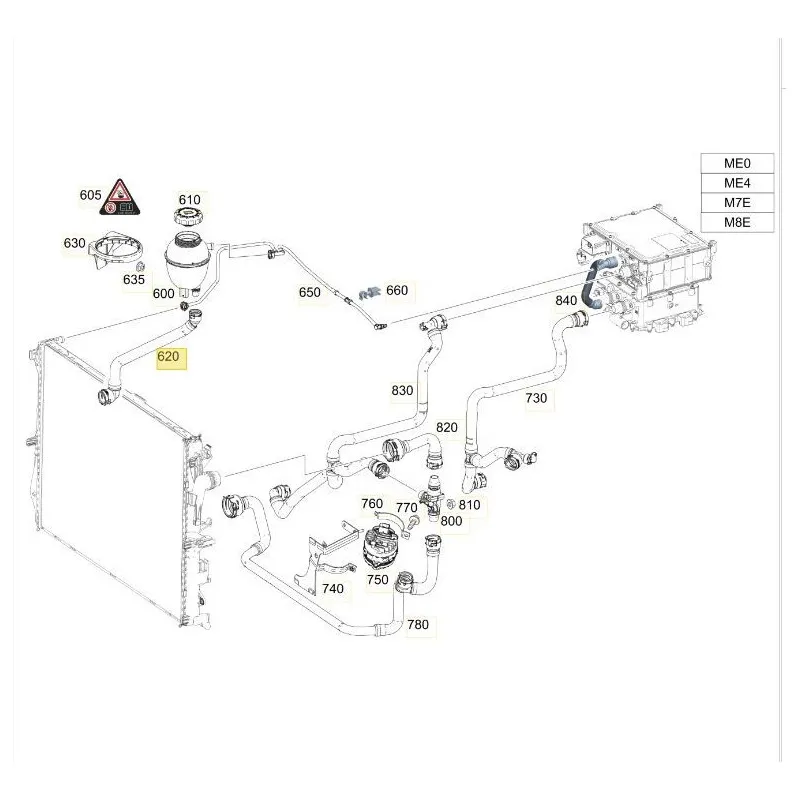 ME0
ME4
M7E
M8E

605
610
630
635
600
650
660
840
620
830
730
820
760
770
810
800
740
750
780