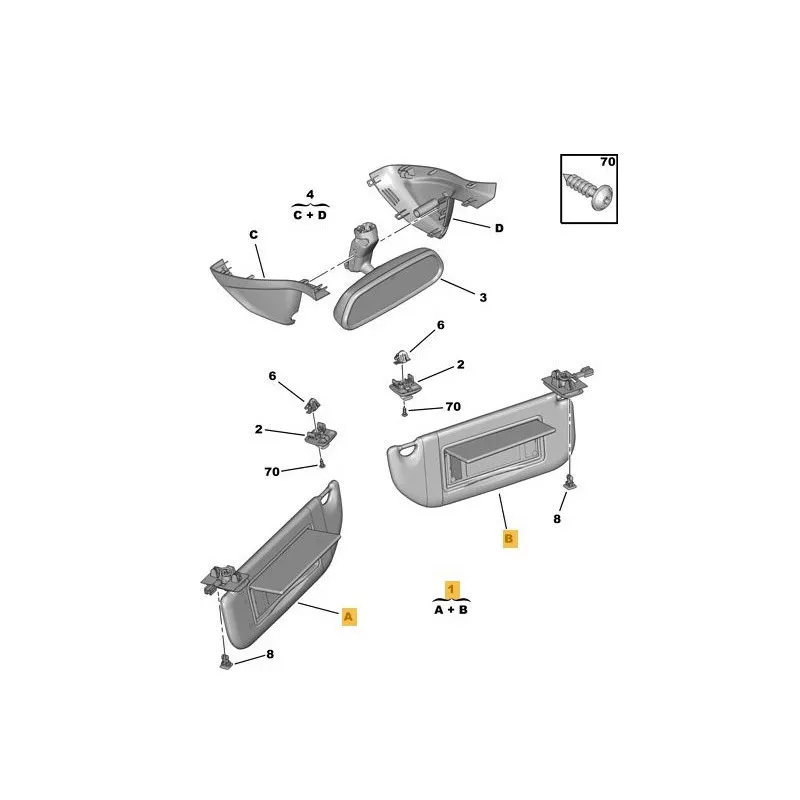 70

4
C + D

C

D

3

6

2

70

6

2

70

8

B

1
A + B

A

8