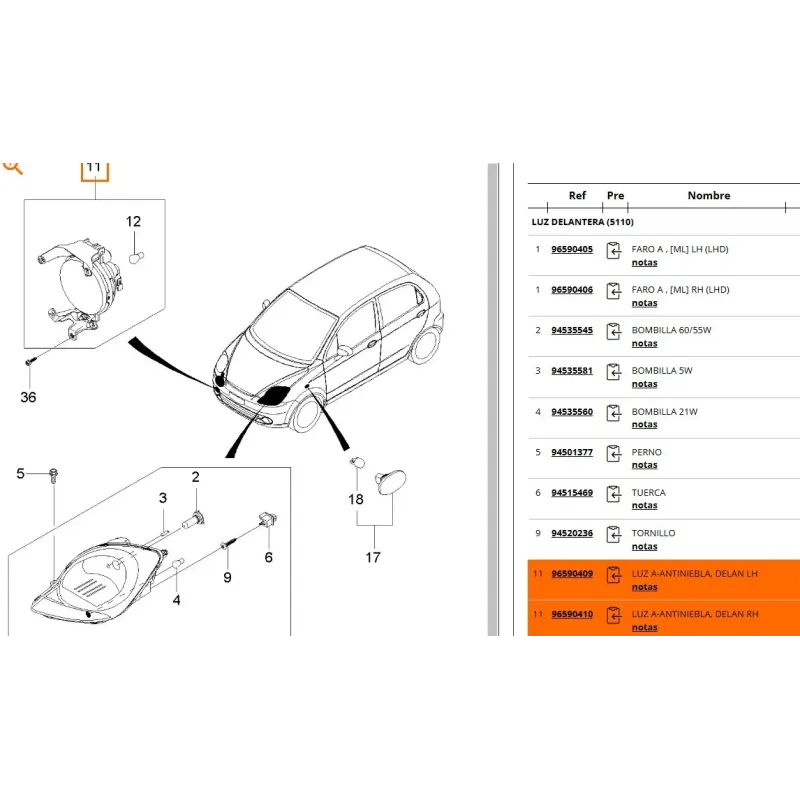 11

12

36

5

2

3

6

9

4

18

17

| | Ref | Pre | Nombre |
|---|---|---|---|
| LUZ DELANTERA (5110) | | | |
| 1 | 96590405 | | FARO A , [ML] LH (LHD) notas |
| 1 | 96590406 | | FARO A , [ML] RH (LHD) notas |
| 2 | 94535545 | | BOMBILLA 60/55W notas |
| 3 | 94535581 | | BOMBILLA 5W notas |
| 4 | 94535560 | | BOMBILLA 21W notas |
| 5 | 94501377 | | PERNO notas |
| 6 | 94515469 | | TUERCA notas |
| 9 | 94520236 | | TORNILLO notas |
| 11 | 96590409 | | LUZ A-ANTINIEBLA, DELAN LH notas |
| 11 | 96590410 | | LUZ A-ANTINIEBLA, DELAN RH notas |