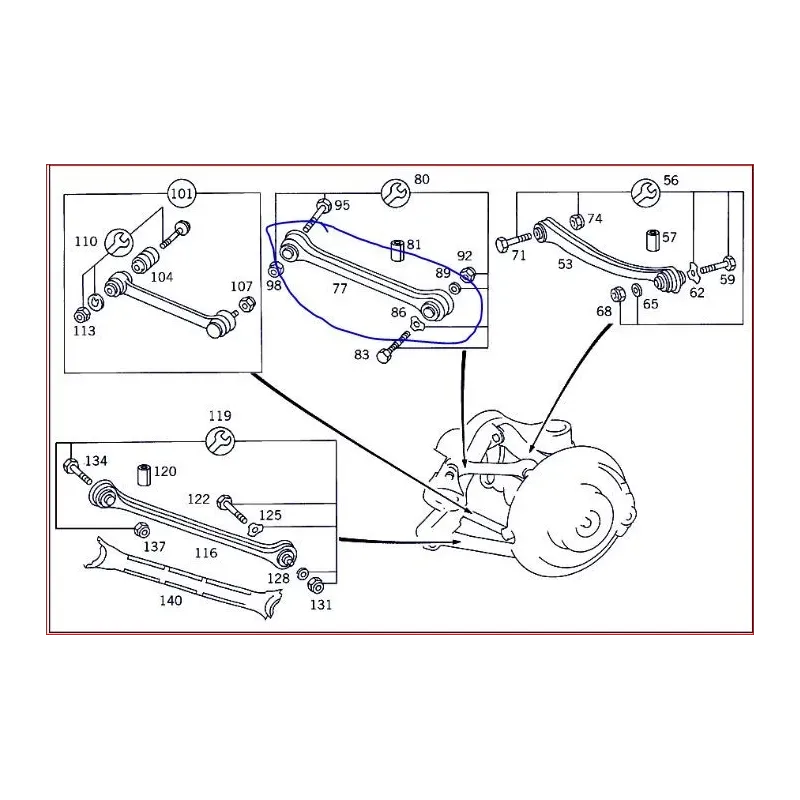 101
110
104
107
113

80
95
81
92
89
98
77
86
83

56
74
57
71
53
62
59
68
65

119
134
120
122
125
137
116
128
131
140