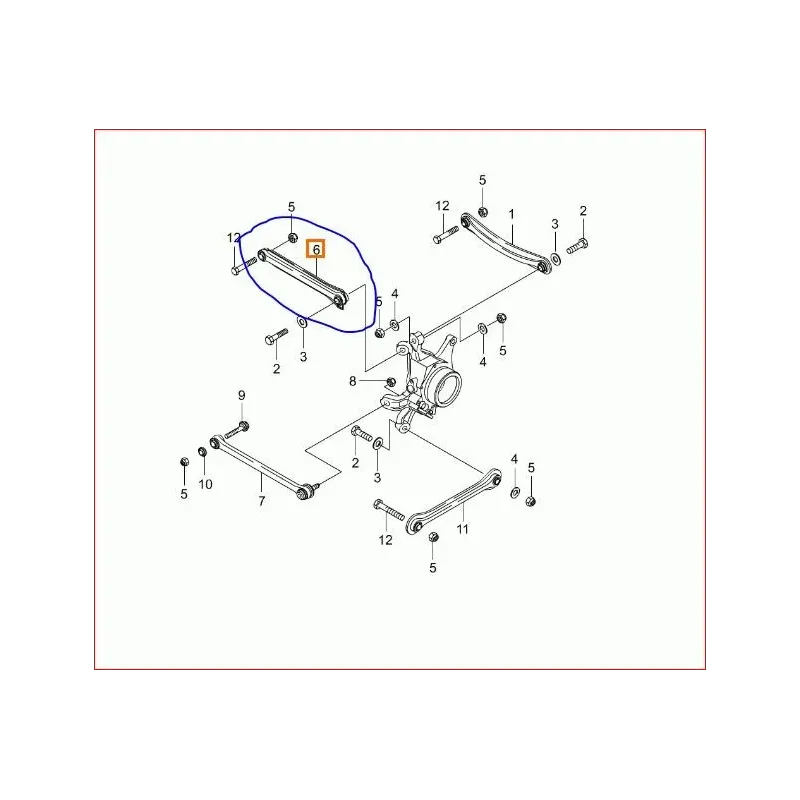 5
12
6
2
3
5
12
1
3
2
5
4
4
5
8
9
5
10
7
2
3
4
5
12
11
5