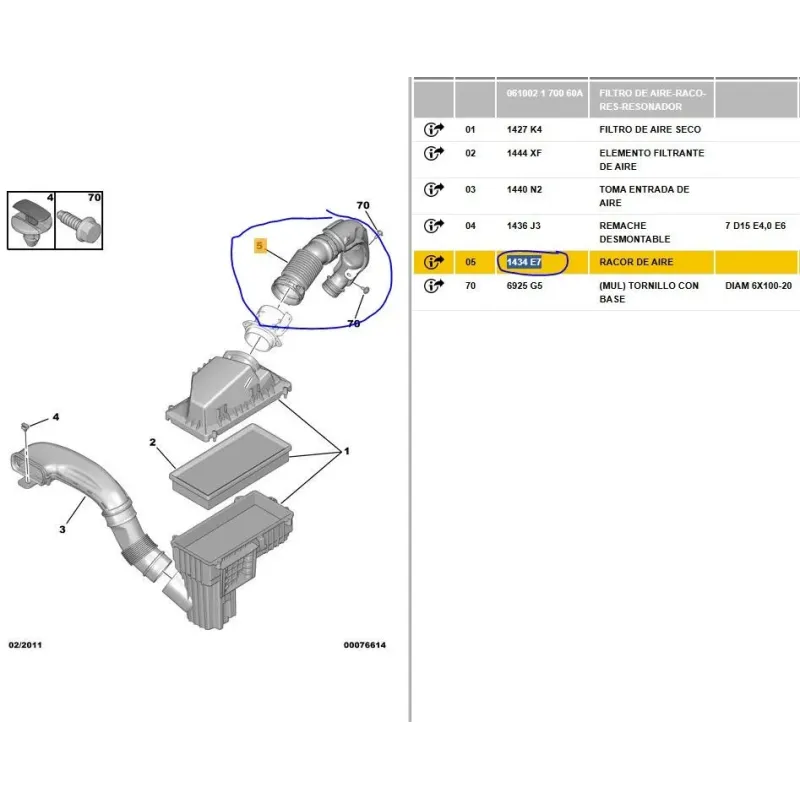 4
70
70
5
70
4
2
1
3
02/2011
00076614

| | | 061002 1 700 60A | FILTRO DE AIRE-RACORES-RESONADOR | |
|---|---|---|---|---|
| | 01 | 1427 K4 | FILTRO DE AIRE SECO | |
| | 02 | 1444 XF | ELEMENTO FILTRANTE DE AIRE | |
| | 03 | 1440 N2 | TOMA ENTRADA DE AIRE | |
| | 04 | 1436 J3 | REMACHE DESMONTABLE | 7 D15 E4,0 E6 |
| | 05 | 1434 E7 | RACOR DE AIRE | |
| | 70 | 6925 G5 | (MUL) TORNILLO CON BASE | DIAM 6X100-20 |