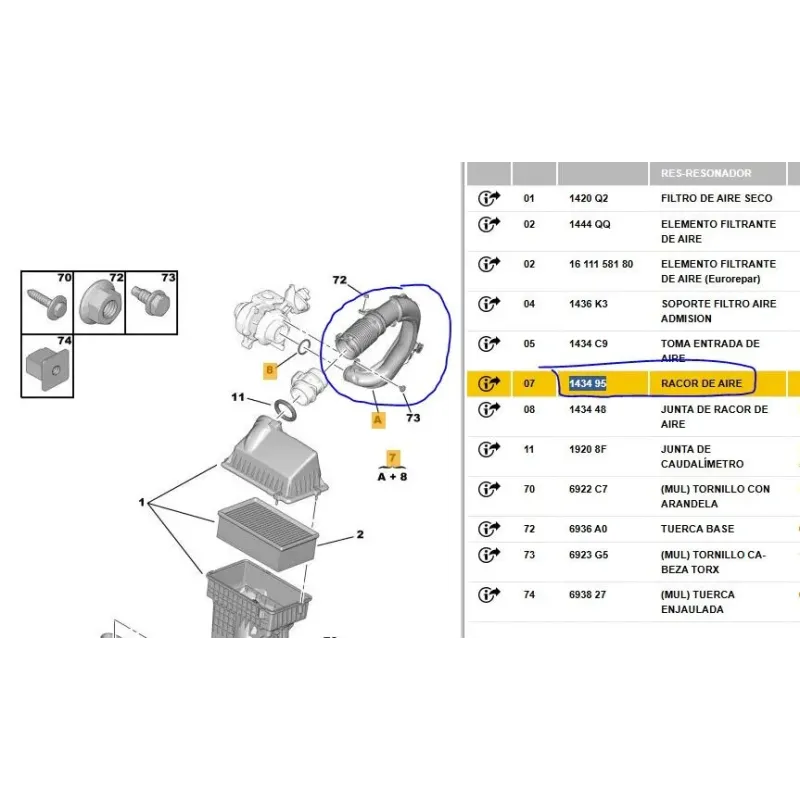 70 72 73

74

72

8

11

A

73

7
A + 8

1

2

| | | | RES-RESONADOR |
|---|---|---|---|
| | 01 | 1420 Q2 | FILTRO DE AIRE SECO |
| | 02 | 1444 QQ | ELEMENTO FILTRANTE DE AIRE |
| | 02 | 16 111 581 80 | ELEMENTO FILTRANTE DE AIRE (Eurorepar) |
| | 04 | 1436 K3 | SOPORTE FILTRO AIRE ADMISION |
| | 05 | 1434 C9 | TOMA ENTRADA DE AIRE |
| | 07 | 1434 95 | RACOR DE AIRE |
| | 08 | 1434 48 | JUNTA DE RACOR DE AIRE |
| | 11 | 1920 8F | JUNTA DE CAUDALÍMETRO |
| | 70 | 6922 C7 | (MUL) TORNILLO CON ARANDELA |
| | 72 | 6936 A0 | TUERCA BASE |
| | 73 | 6923 G5 | (MUL) TORNILLO CABEZA TORX |
| | 74 | 6938 27 | (MUL) TUERCA ENJAULADA |