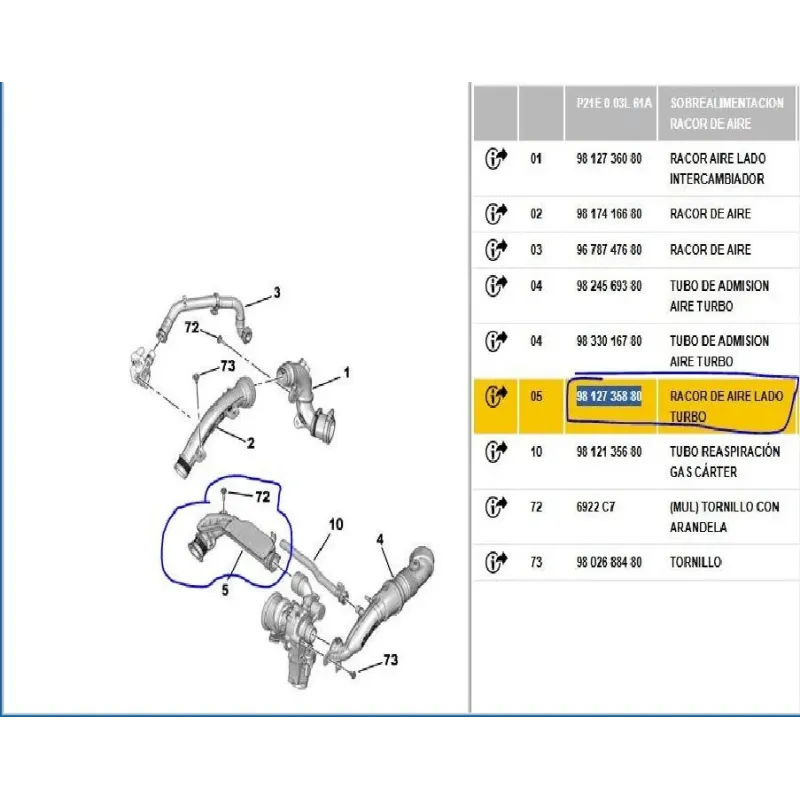 3
72
73
1
2
72
10
4
5
73

| | | P21E 0 03L 61A | SOBREALIMENTACION RACOR DE AIRE |
|---|---|---|---|
| | 01 | 98 127 360 80 | RACOR AIRE LADO INTERCAMBIADOR |
| | 02 | 98 174 166 80 | RACOR DE AIRE |
| | 03 | 96 787 476 80 | RACOR DE AIRE |
| | 04 | 98 245 693 80 | TUBO DE ADMISION AIRE TURBO |
| | 04 | 98 330 167 80 | TUBO DE ADMISION AIRE TURBO |
| | 05 | 98 127 358 80 | RACOR DE AIRE LADO TURBO |
| | 10 | 98 121 356 80 | TUBO REASPIRACIÓN GAS CÁRTER |
| | 72 | 6922 C7 | (MUL) TORNILLO CON ARANDELA |
| | 73 | 98 026 884 80 | TORNILLO |