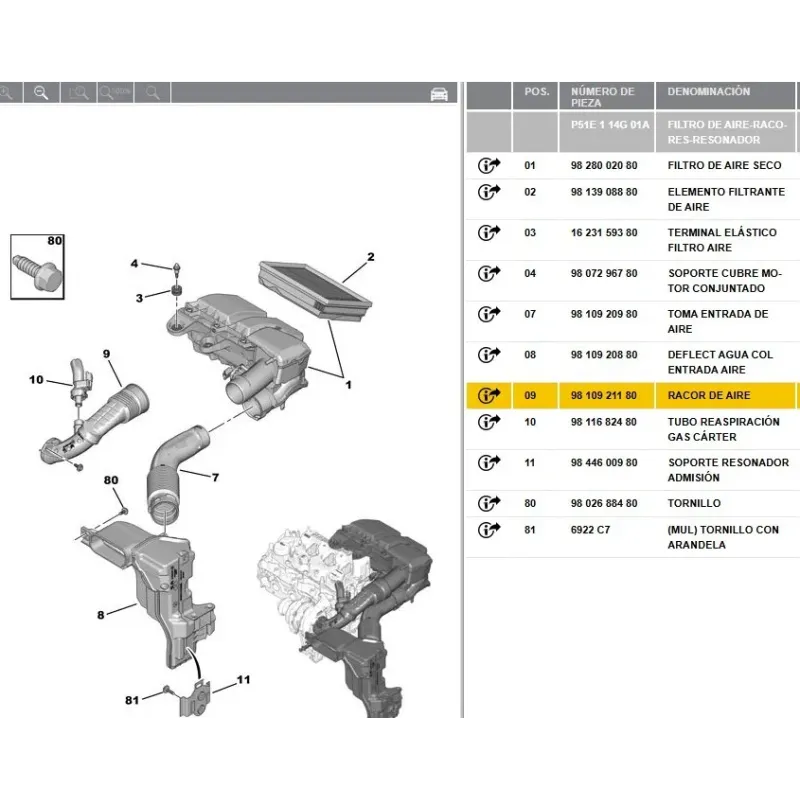 100%

80
4
3
2
9
10
1
7
80
8
81
11

| | POS. | NÚMERO DE PIEZA | DENOMINACIÓN |
|---|---|---|---|
| | | P51E 1 14G 01A | FILTRO DE AIRE-RACORES-RESONADOR |
| | 01 | 98 280 020 80 | FILTRO DE AIRE SECO |
| | 02 | 98 139 088 80 | ELEMENTO FILTRANTE DE AIRE |
| | 03 | 16 231 593 80 | TERMINAL ELÁSTICO FILTRO AIRE |
| | 04 | 98 072 967 80 | SOPORTE CUBRE MOTOR CONJUNTADO |
| | 07 | 98 109 209 80 | TOMA ENTRADA DE AIRE |
| | 08 | 98 109 208 80 | DEFLECT AGUA COL ENTRADA AIRE |
| | 09 | 98 109 211 80 | RACOR DE AIRE |
| | 10 | 98 116 824 80 | TUBO REASPIRACIÓN GAS CÁRTER |
| | 11 | 98 446 009 80 | SOPORTE RESONADOR ADMISIÓN |
| | 80 | 98 026 884 80 | TORNILLO |
| | 81 | 6922 C7 | (MUL) TORNILLO CON ARANDELA |